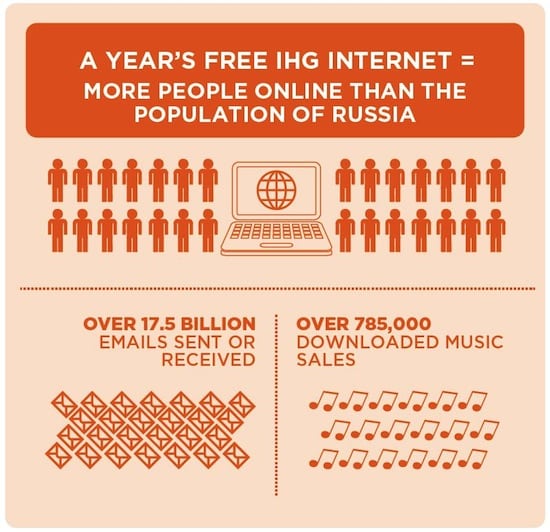 A YEAR'S FREE IHG INTERNET = MORE PEOPLE ONLINE THAN THE POPULATION OF RUSSIA

OVER 17.5 BILLION EMAILS SENT OR RECEIVED

OVER 785,000 DOWNLOADED MUSIC SALES