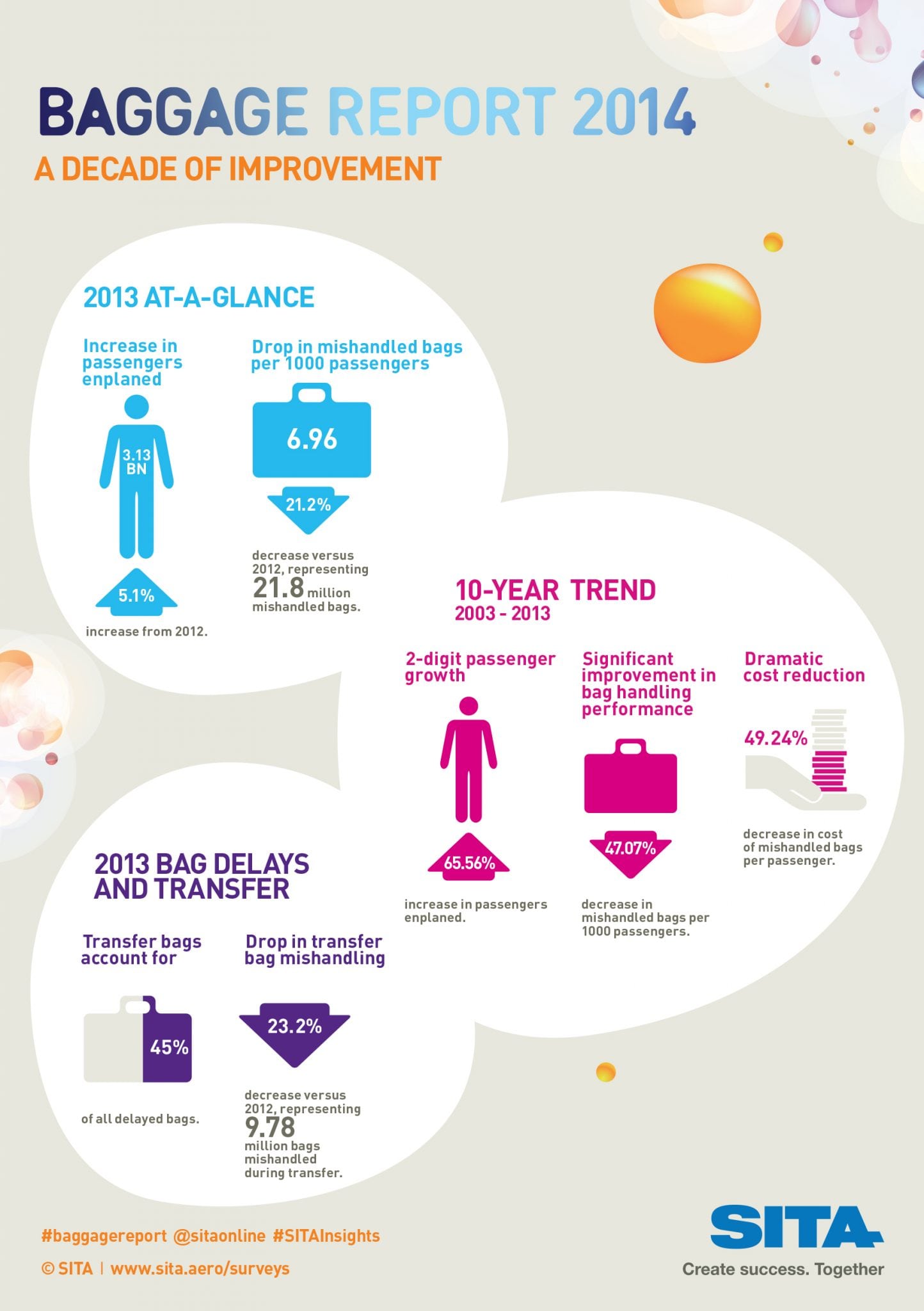 BAGGAGE REPORT 2014
A DECADE OF IMPROVEMENT

2013 AT-A-GLANCE

Increase in passengers enplaned

3.13 BN

5.1%

increase from 2012.

Drop in mishandled bags per 1000 passengers

6.96

21.2%

decrease versus 2012, representing 21.8 million mishandled bags.

10-YEAR TREND
2003 - 2013

2-digit passenger growth

65.56%

increase in passengers enplaned.

Significant improvement in bag handling performance

47.07%

decrease in mishandled bags per 1000 passengers.

Dramatic cost reduction

49.24%

decrease in cost of mishandled bags per passenger.

2013 BAG DELAYS AND TRANSFER

Transfer bags account for

45%

of all delayed bags.

Drop in transfer bag mishandling

23.2%

decrease versus 2012, representing 9.78 million bags mishandled during transfer.

#baggagereport @sitaonline #SITAInsights

© SITA | www.sita.aero/surveys

SITA
Create success. Together