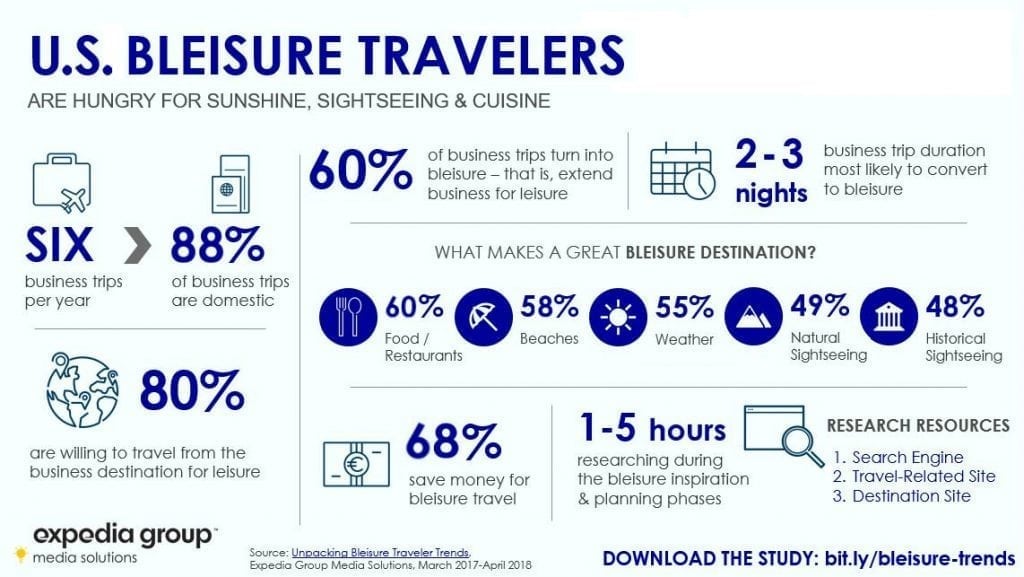 U.S. BLEISURE TRAVELERS

ARE HUNGRY FOR SUNSHINE, SIGHTSEEING & CUISINE

SIX
business trips per year

88%
of business trips are domestic

80%
are willing to travel from the business destination for leisure

60%
of business trips turn into bleisure – that is, extend business for leisure

2 - 3 nights
business trip duration most likely to convert to bleisure

WHAT MAKES A GREAT BLEISURE DESTINATION?

60%
Food / Restaurants

58%
Beaches

55%
Weather

49%
Natural Sightseeing

48%
Historical Sightseeing

68%
save money for bleisure travel

1-5 hours
researching during the bleisure inspiration & planning phases

RESEARCH RESOURCES
1. Search Engine
2. Travel-Related Site
3. Destination Site

expedia group™
media solutions

Source: Unpacking Bleisure Traveler Trends, Expedia Group Media Solutions, March 2017-April 2018

DOWNLOAD THE STUDY: bit.ly/bleisure-trends