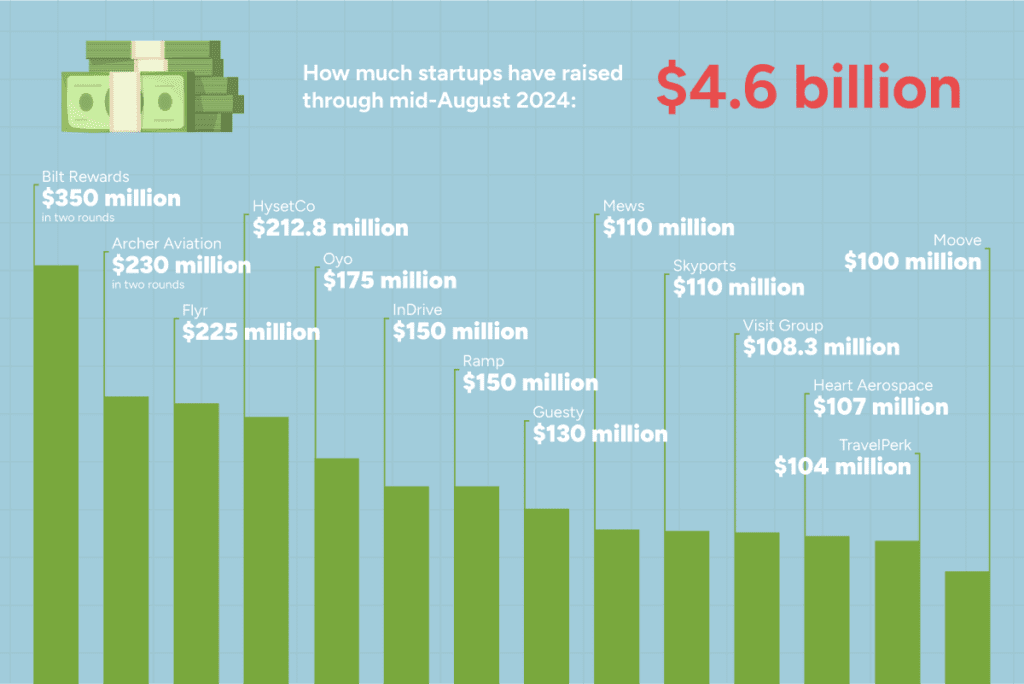 How much startups have raised through mid-August 2024:

$4.6 billion

Bilt Rewards
$350 million
in two rounds

Archer Aviation
$230 million
in two rounds

Flyr
$225 million

HysetCo
$212.8 million

Oyo
$175 million

InDrive
$150 million

Ramp
$150 million

Guesty
$130 million

Mews
$110 million

Skyports
$110 million

Visit Group
$108.3 million

Heart Aerospace
$107 million

TravelPerk
$104 million

Moove
$100 million